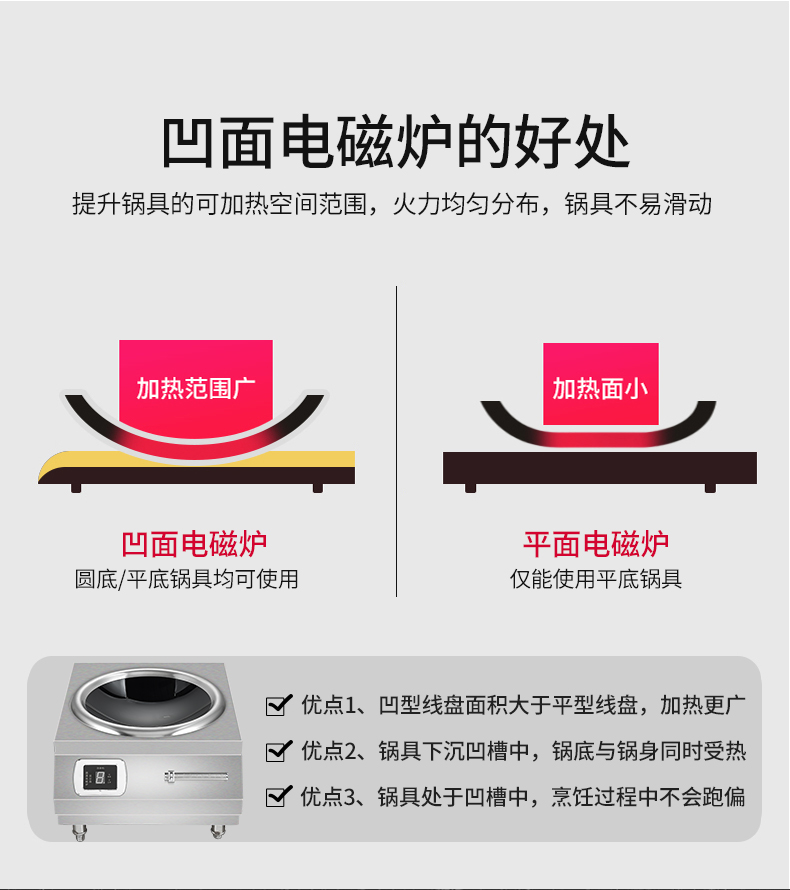 凹面电磁炉的好处

提升锅具的可加热空间范围，火力均匀分布，锅具不易滑动

加热范围广

凹面电磁炉
圆底/平底锅具均可使用

加热面小

平面电磁炉
仅能使用平底锅具

优点1、凹型线盘面积大于平型线盘，加热更广

优点2、锅具下沉凹槽中，锅底与锅身同时受热

优点3、锅具处于凹槽中，烹饪过程中不会跑偏